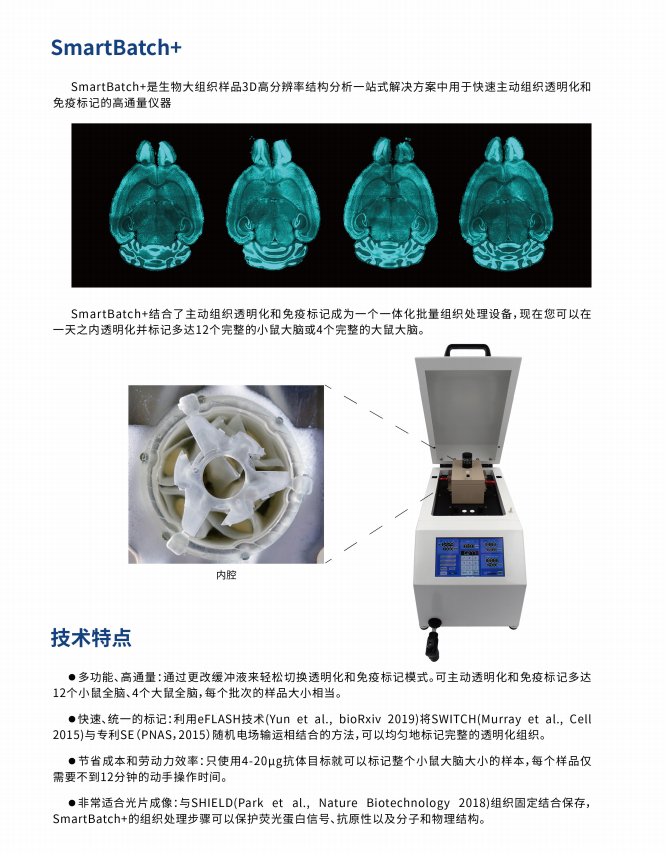 SmartBatch+

SmartBatch+是生物大组织样品3D高分辨率结构分析一站式解决方案中用于快速主动组织透明化和免疫标记的高通量仪器

SmartBatch+结合了主动组织透明化和免疫标记成为一个一体化批量组织处理设备，现在您可以在一天之内透明化并标记多达12个完整的小鼠大脑或4个完整的大鼠大脑。

内腔

技术特点

●多功能、高通量：通过更改缓冲液来轻松切换透明化和免疫标记模式。可主动透明化和免疫标记多达12个小鼠全脑、4个大鼠全脑，每个批次的样品大小相当。

●快速、统一的标记：利用eFLASH技术(Yun et al., bioRxiv 2019)将SWITCH(Murray et al., Cell 2015)与专利SE(PNAS, 2015)随机电场输运相结合的方法，可以均匀地标记完整的透明化组织。

●节省成本和劳动力效率：只使用4-20μg抗体目标就可以标记整个小鼠大脑大小的样本，每个样品仅需要不到12分钟的动手操作时间。

●非常适合光片成像：与SHIELD(Park et al., Nature Biotechnology 2018)组织固定结合保存，SmartBatch+的组织处理步骤可以保护荧光蛋白信号、抗原性以及分子和物理结构。